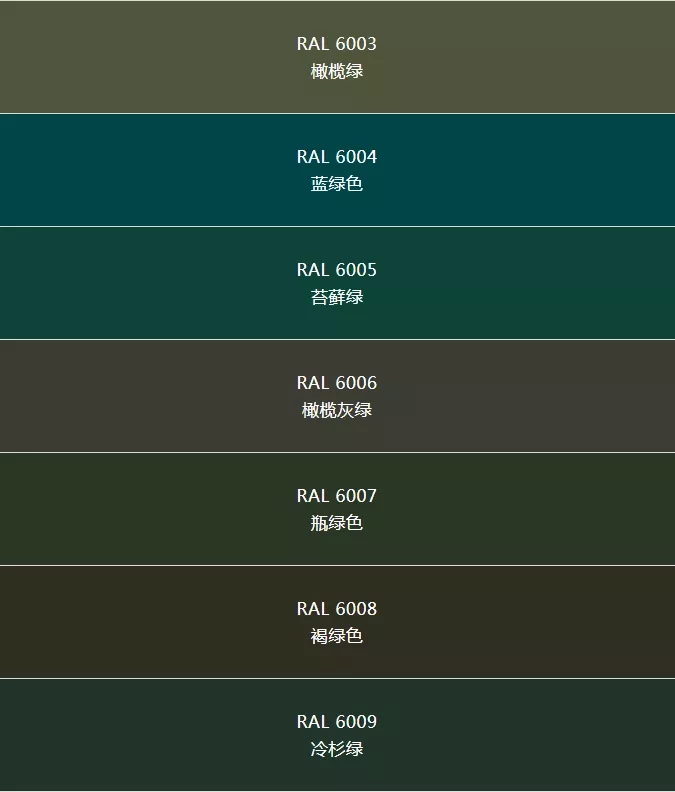 RAL 6003
橄榄绿

RAL 6004
蓝绿色

RAL 6005
苔藓绿

RAL 6006
橄榄灰绿

RAL 6007
瓶绿色

RAL 6008
褐绿色

RAL 6009
冷杉绿